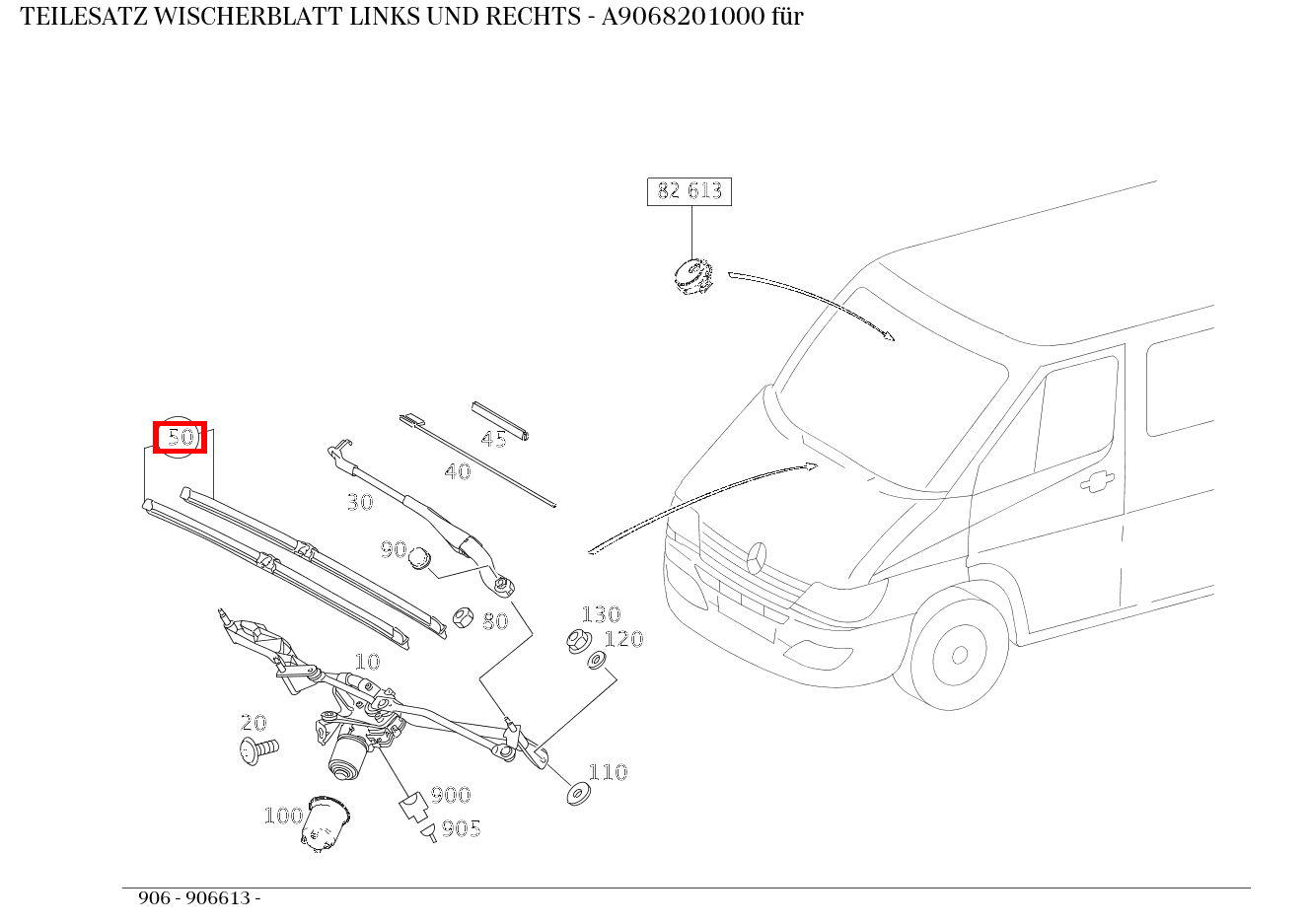 TEILESATZ WISCHERBLATT LINKS UND RECHTS - A9068201000 für

82 613

50

45

40

30

90

80

130

120

10

20

110

900

905

100

906 - 906613 -